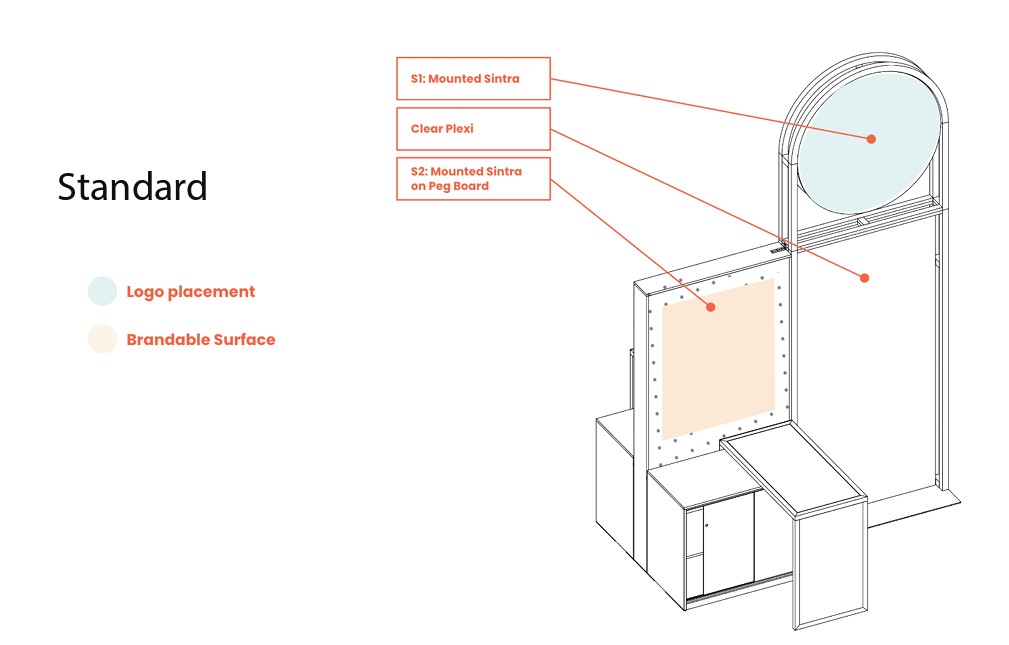 Standard

Logo placement

Brandable Surface

S1: Mounted Sintra

Clear Plexi

S2: Mounted Sintra on Peg Board