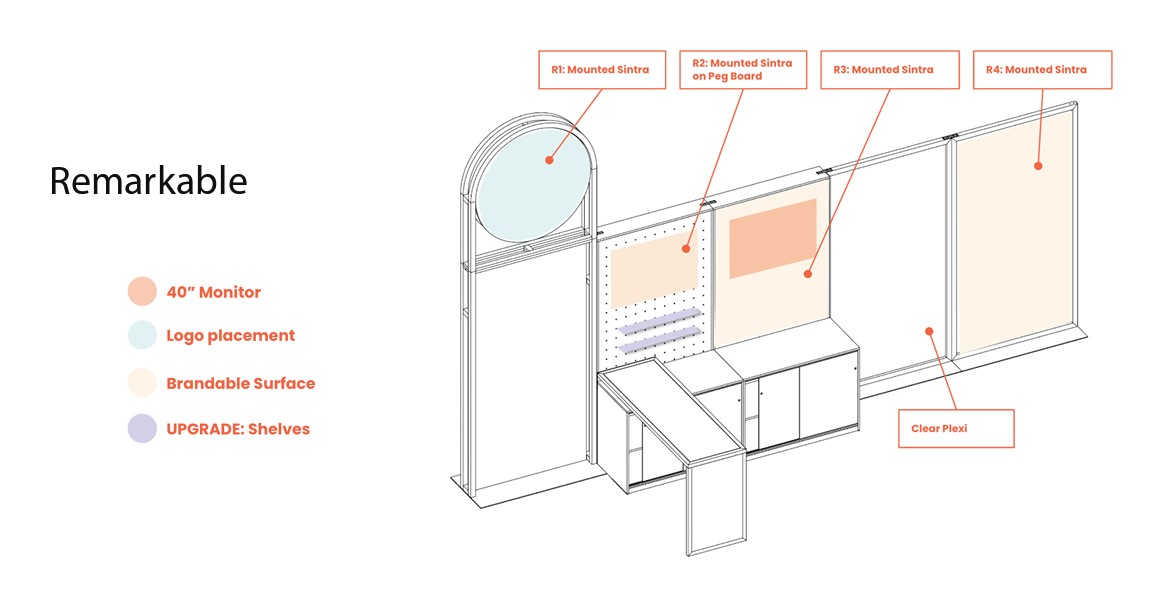 Remarkable

40” Monitor

Logo placement

Brandable Surface

UPGRADE: Shelves

R1: Mounted Sintra

R2: Mounted Sintra on Peg Board

R3: Mounted Sintra

R4: Mounted Sintra

Clear Plexi